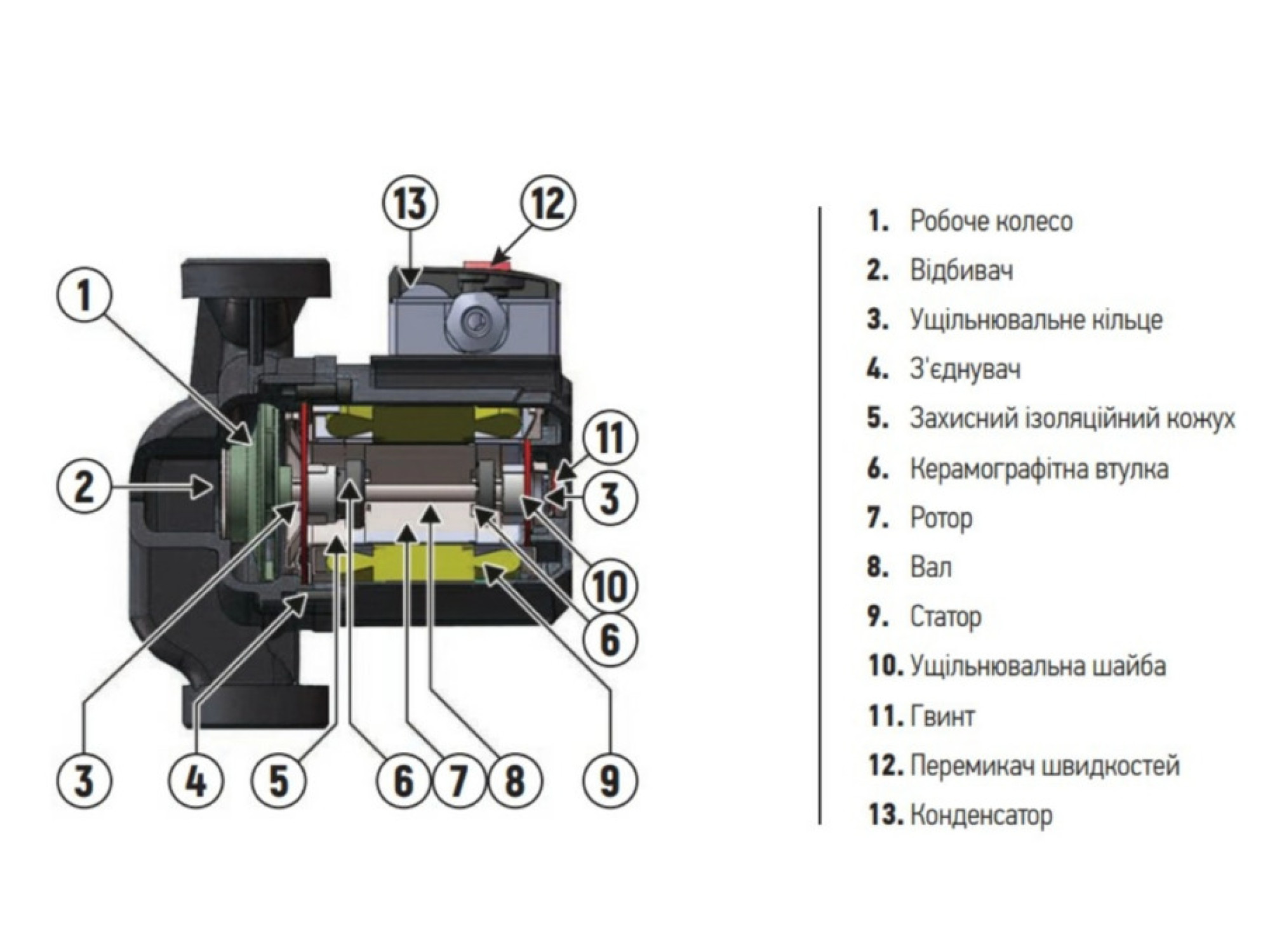 13
12
1
11
2
3
10
6
3
4
5
6
7
8
9

1. Робоче колесо
2. Відбивач
3. Ущільнювальне кільце
4. З'єднувач
5. Захисний ізоляційний кожух
6. Керамографітна втулка
7. Ротор
8. Вал
9. Статор
10. Ущільнювальна шайба
11. Гвинт
12. Перемикач швидкостей
13. Конденсатор