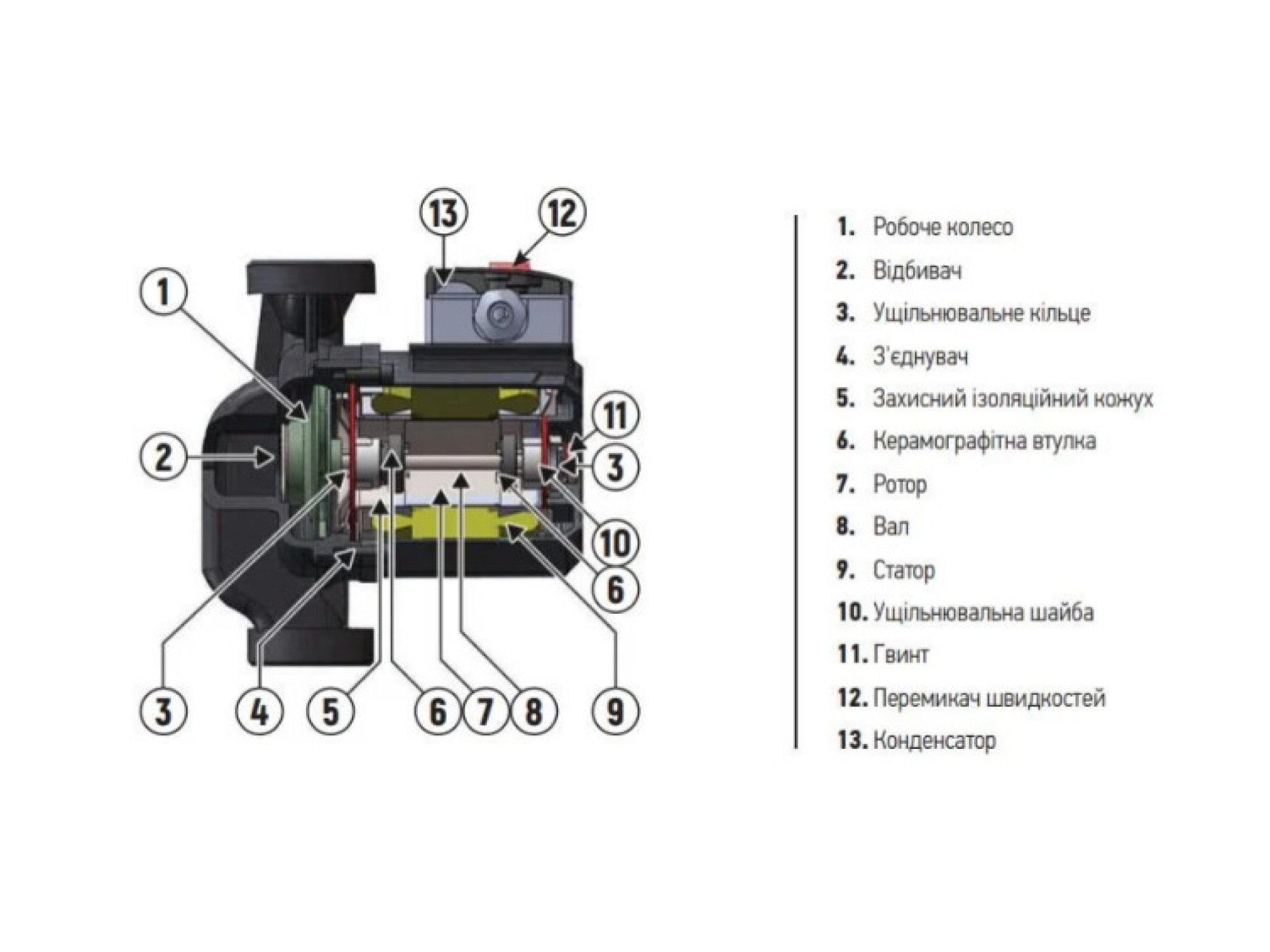 13 12
1
11
2
3
10
6
3 4 5 6 7 8 9

1. Робоче колесо
2. Відбивач
3. Ущільнювальне кільце
4. З'єднувач
5. Захисний ізоляційний кожух
6. Керамографітна втулка
7. Ротор
8. Вал
9. Статор
10. Ущільнювальна шайба
11. Гвинт
12. Перемикач швидкостей
13. Конденсатор