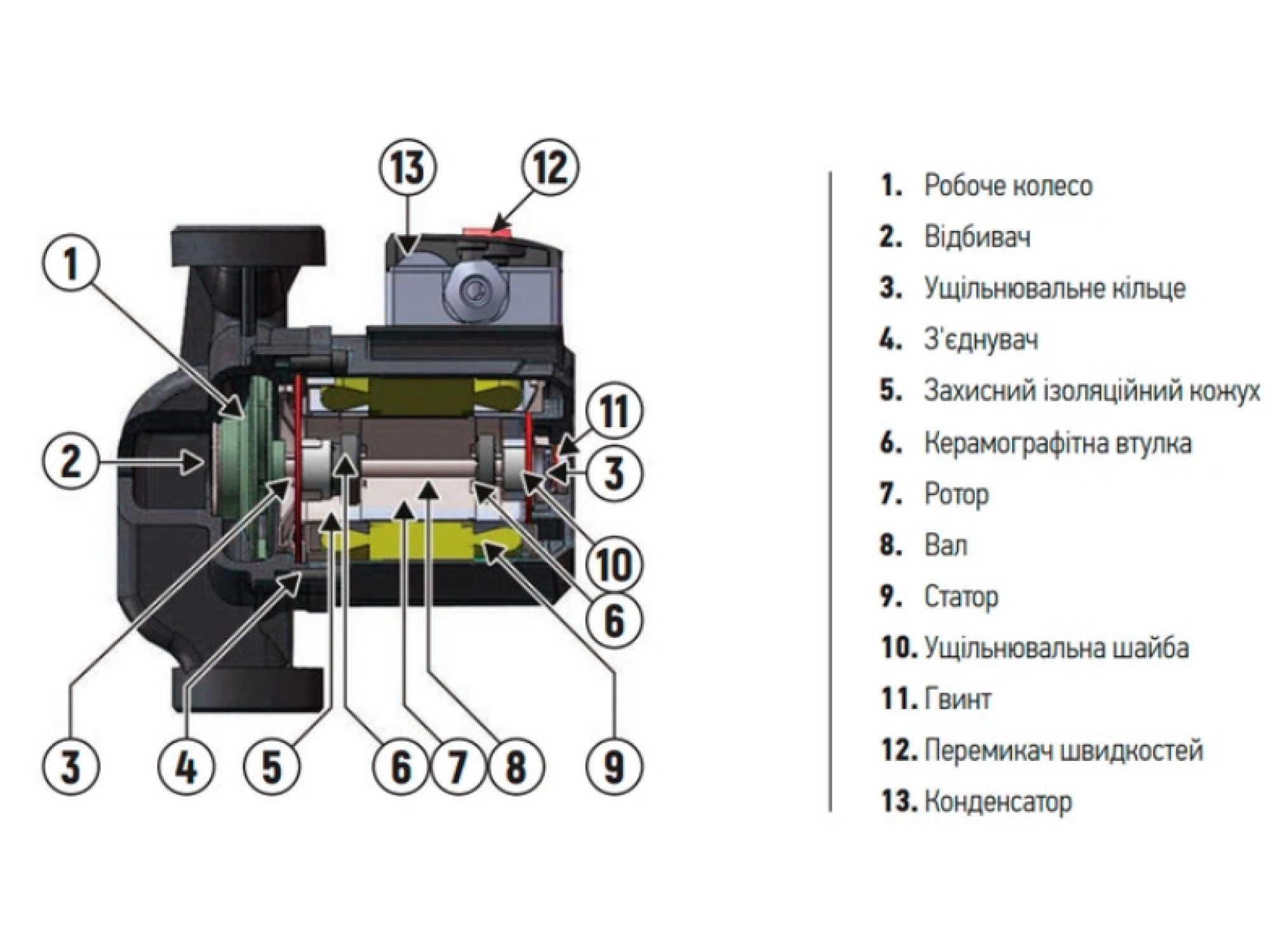 13
12
1
2
11
3
10
6
3
4
5
6
7
8
9

1. Робоче колесо
2. Відбивач
3. Ущільнювальне кільце
4. З'єднувач
5. Захисний ізоляційний кожух
6. Керамографітна втулка
7. Ротор
8. Вал
9. Статор
10. Ущільнювальна шайба
11. Гвинт
12. Перемикач швидкостей
13. Конденсатор